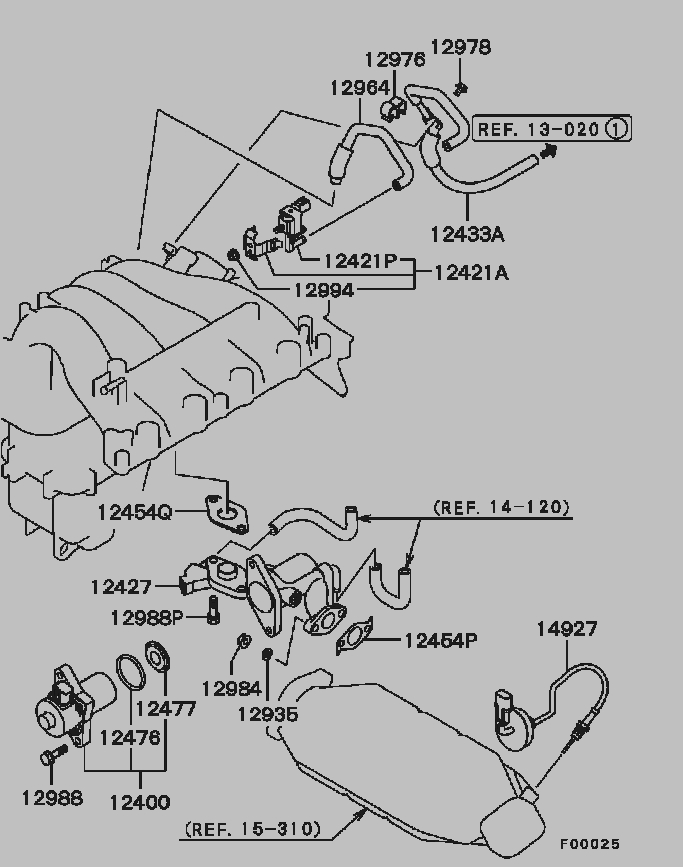 12978
12976
12964
REF. 13-020 1
12433A
12421P
12421A
12994
12454Q
(REF. 14-120)
12427
12988P
12454P
14927
12984
12935
12477
12476
12988
12400
(REF. 15-310)
F00025