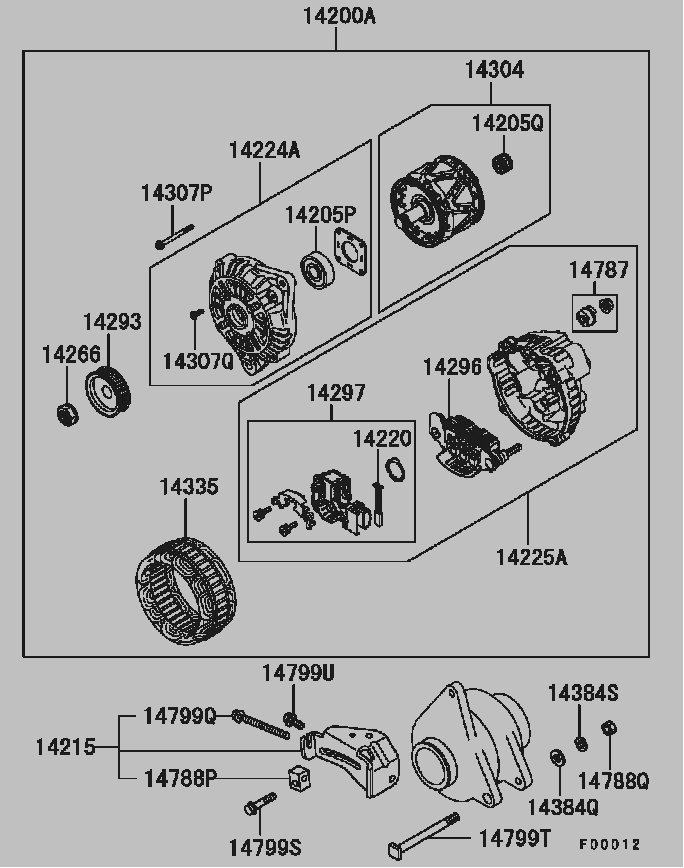 14200A
14304
14205Q
14224A
14307P
14205P
14787
14293
14266
14307Q
14296
14297
14220
14335
14225A
14799U
14384S
14799Q
14215
14788P
14788Q
14384Q
14799S
14799T
F00012